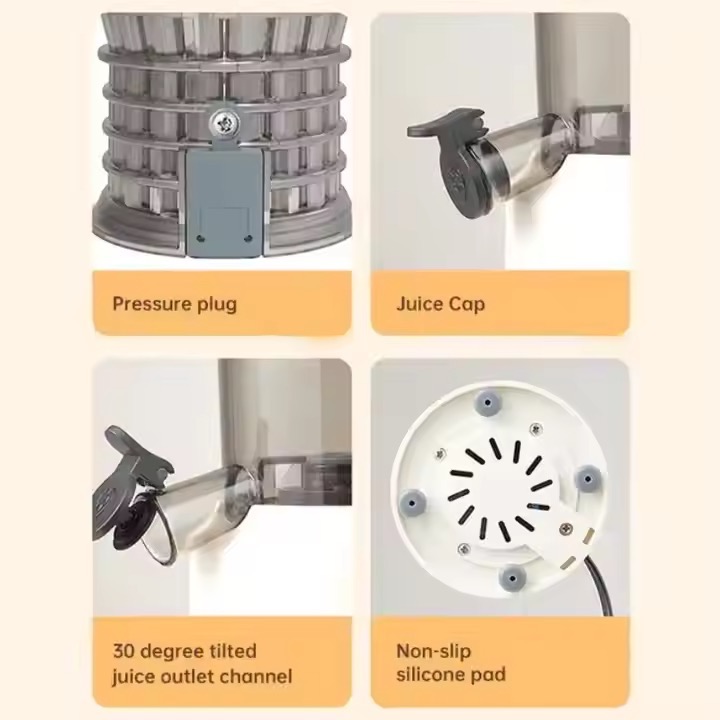 Pressure plug

Juice Cap

30 degree tilted
juice outlet channel

Non-slip
silicone pad