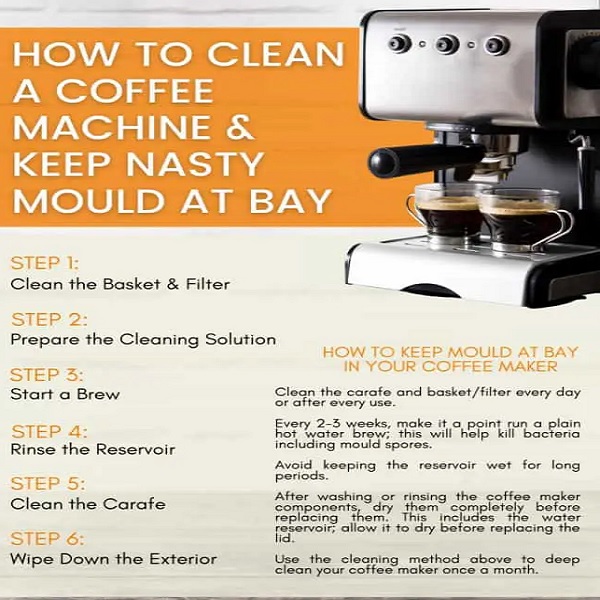 HOW TO CLEAN A COFFEE MACHINE & KEEP NASTY MOULD AT BAY

STEP 1:
Clean the Basket & Filter

STEP 2:
Prepare the Cleaning Solution

STEP 3:
Start a Brew

STEP 4:
Rinse the Reservoir

STEP 5:
Clean the Carafe

STEP 6:
Wipe Down the Exterior

HOW TO KEEP MOULD AT BAY IN YOUR COFFEE MAKER

Clean the carafe and basket/filter every day or after every use.

Every 2-3 weeks, make it a point run a plain hot water brew; this will help kill bacteria including mould spores.

Avoid keeping the reservoir wet for long periods.

After washing or rinsing the coffee maker components, dry them completely before replacing them. This includes the water reservoir; allow it to dry before replacing the lid.

Use the cleaning method above to deep clean your coffee maker once a month.